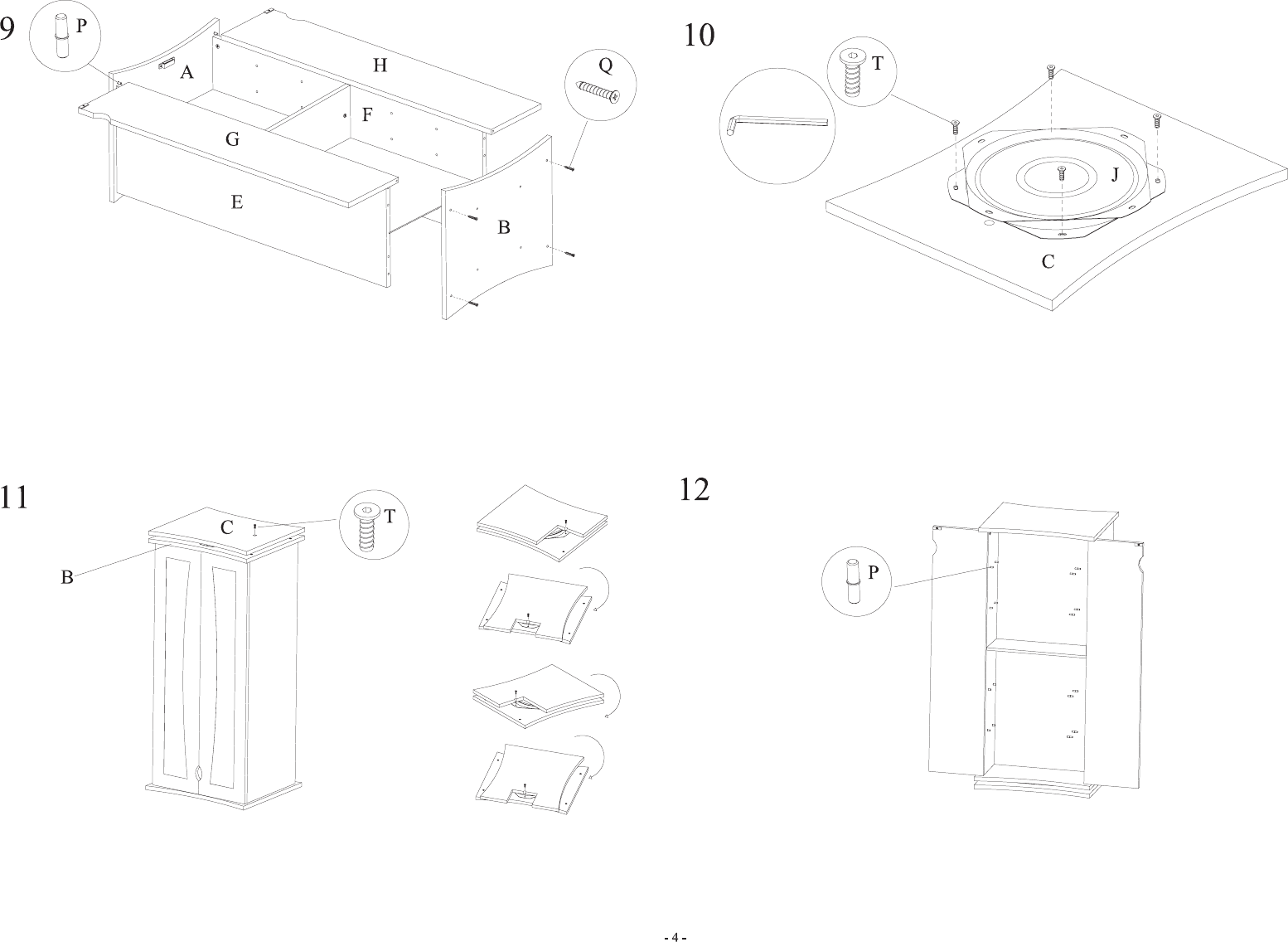 9
P
A
H
Q
F
G
E
B

10
T
J
C

11
C
T
B

12
P

- 4 -